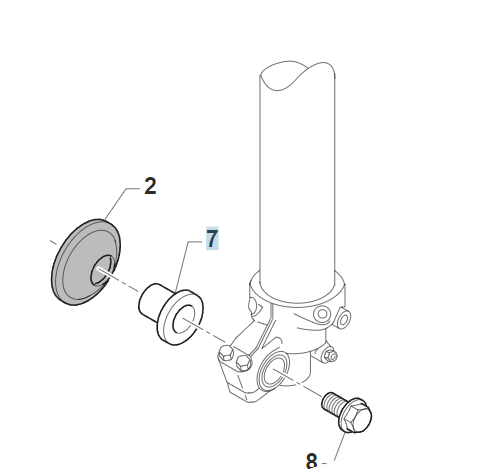 2
7
8